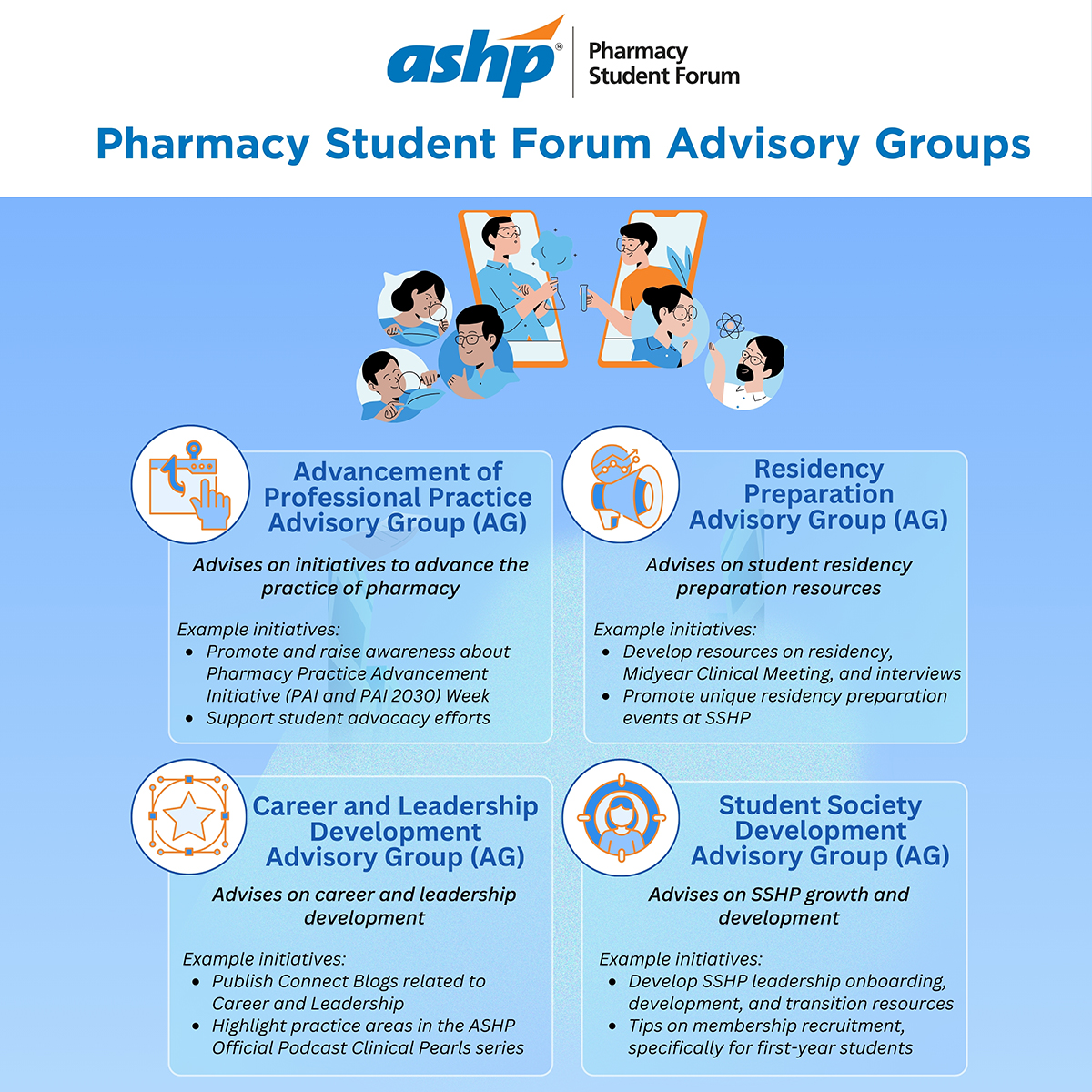 ashp® Pharmacy Student Forum

Pharmacy Student Forum Advisory Groups

Advancement of Professional Practice Advisory Group (AG)

Advises on initiatives to advance the practice of pharmacy

Example initiatives:
- Promote and raise awareness about Pharmacy Practice Advancement Initiative (PAI and PAI 2030) Week
- Support student advocacy efforts

Residency Preparation Advisory Group (AG)

Advises on student residency preparation resources

Example initiatives:
- Develop resources on residency, Midyear Clinical Meeting, and interviews
- Promote unique residency preparation events at SSHP

Career and Leadership Development Advisory Group (AG)

Advises on career and leadership development

Example initiatives:
- Publish Connect Blogs related to Career and Leadership
- Highlight practice areas in the ASHP Official Podcast Clinical Pearls series

Student Society Development Advisory Group (AG)

Advises on SSHP growth and development

Example initiatives:
- Develop SSHP leadership onboarding, development, and transition resources
- Tips on membership recruitment, specifically for first-year students